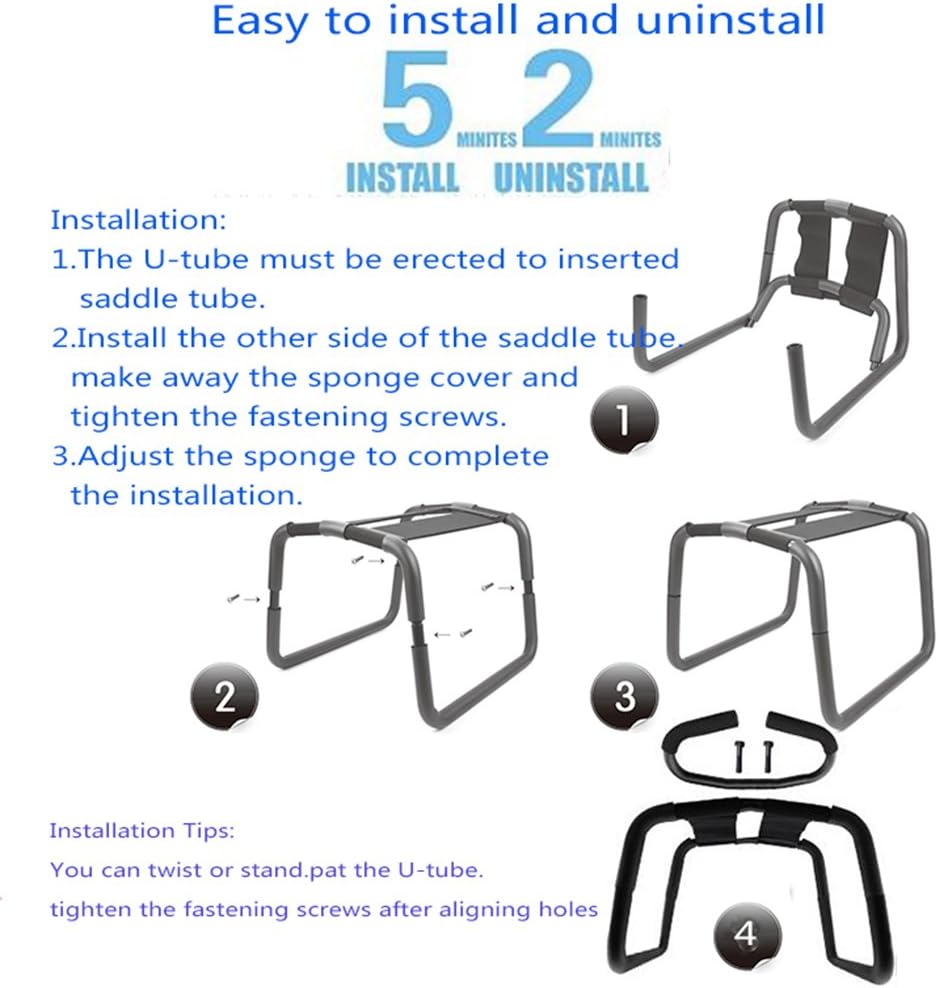 Easy to install and uninstall

5 MINITES 2 MINITES
INSTALL UNINSTALL

Installation:
1.The U-tube must be erected to inserted saddle tube.
2.Install the other side of the saddle tube. make away the sponge cover and tighten the fastening screws.
3.Adjust the sponge to complete the installation.

1

2

3

Installation Tips:
You can twist or stand.pat the U-tube.
tighten the fastening screws after aligning holes

4