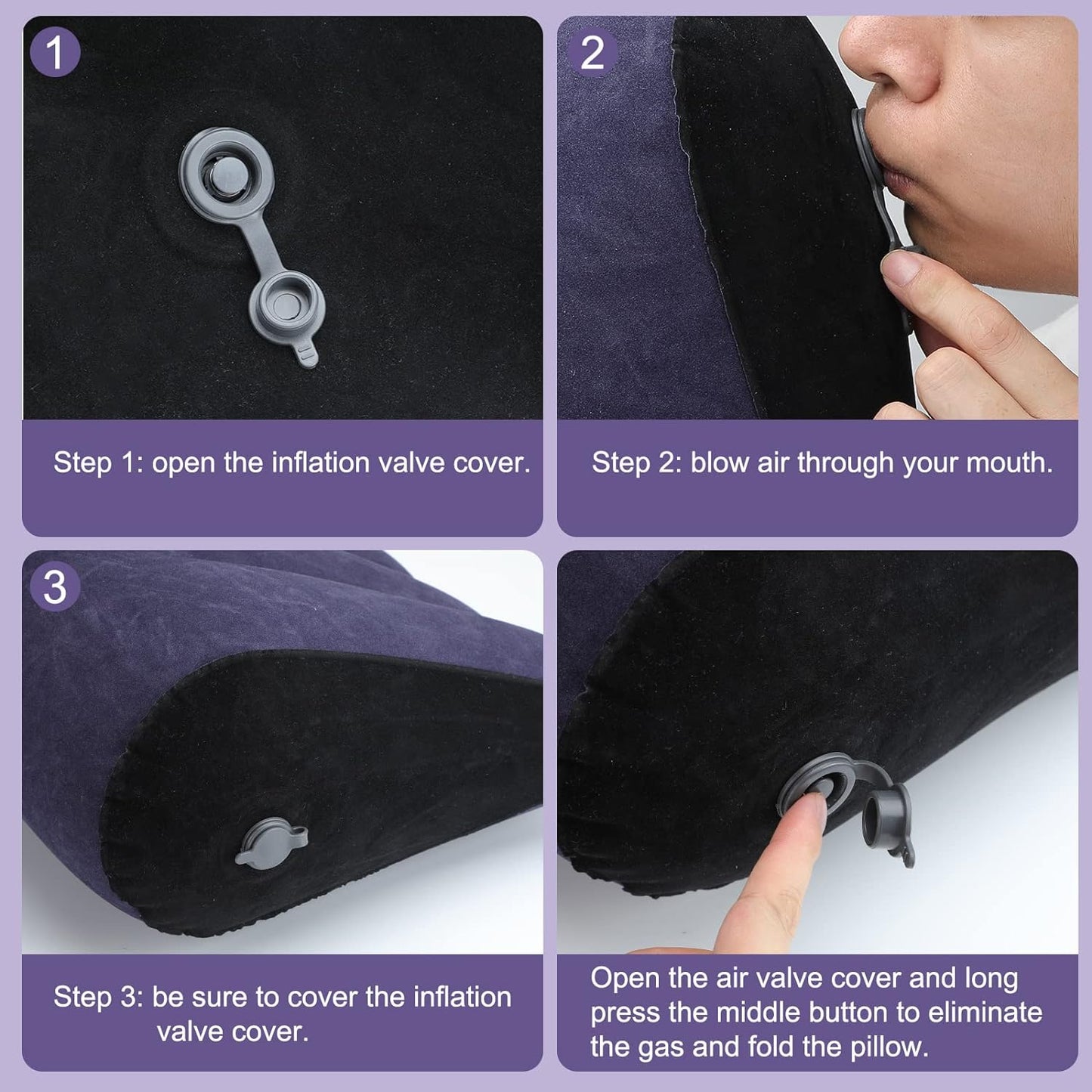 1

Step 1: open the inflation valve cover.

2

Step 2: blow air through your mouth.

3

Step 3: be sure to cover the inflation valve cover.

Open the air valve cover and long press the middle button to eliminate the gas and fold the pillow.