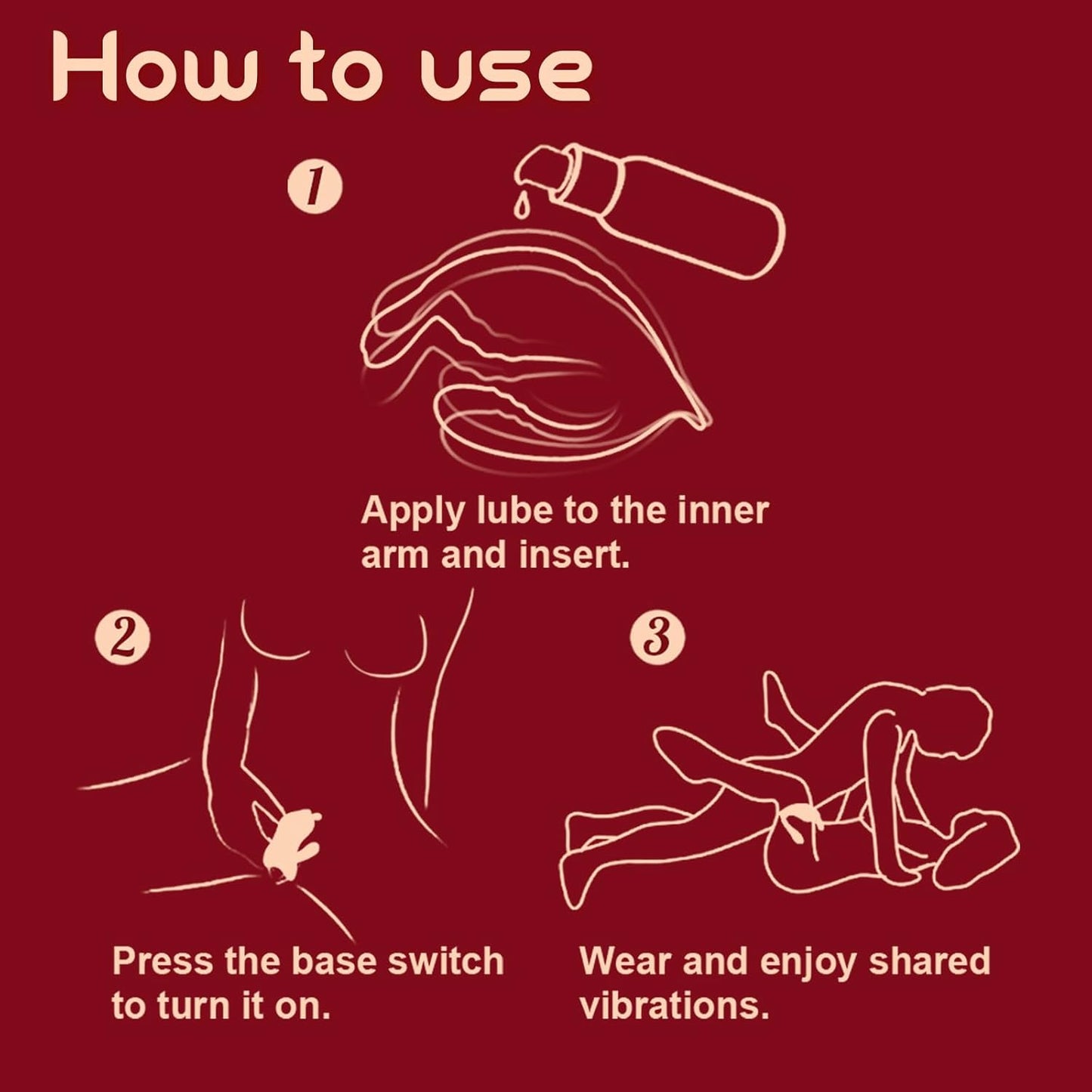 How to use

1

Apply lube to the inner arm and insert.

2

Press the base switch to turn it on.

3

Wear and enjoy shared vibrations.